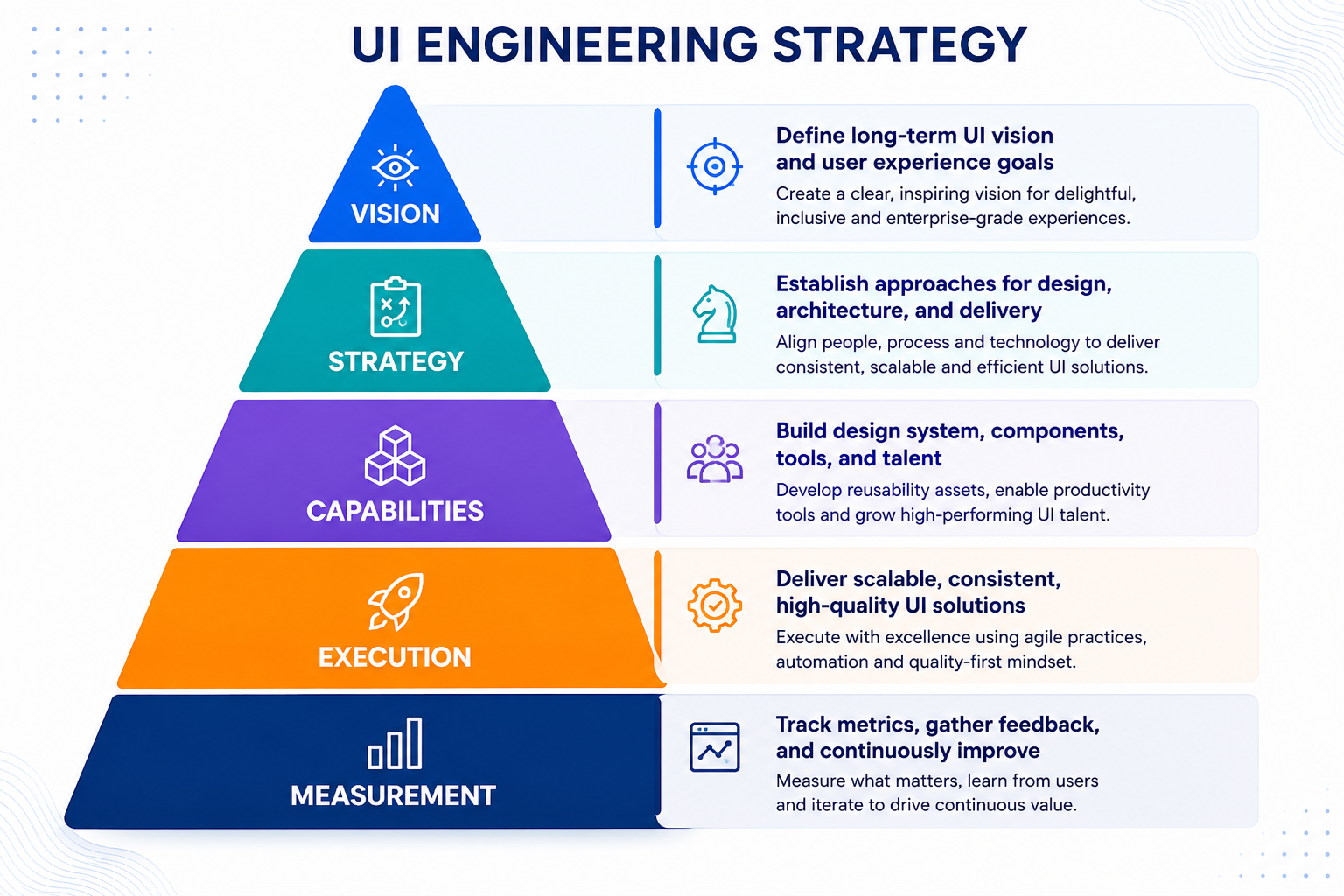 UI ENGINEERING STRATEGY

VISION

Define long-term UI vision and user experience goals

Create a clear, inspiring vision for delightful, inclusive and enterprise-grade experiences.

STRATEGY

Establish approaches for design, architecture, and delivery

Align people, process and technology to deliver consistent, scalable and efficient UI solutions.

CAPABILITIES

Build design system, components, tools, and talent

Develop reusability assets, enable productivity tools and grow high-performing UI talent.

EXECUTION

Deliver scalable, consistent, high-quality UI solutions

Execute with excellence using agile practices, automation and quality-first mindset.

MEASUREMENT

Track metrics, gather feedback, and continuously improve

Measure what matters, learn from users and iterate to drive continuous value.